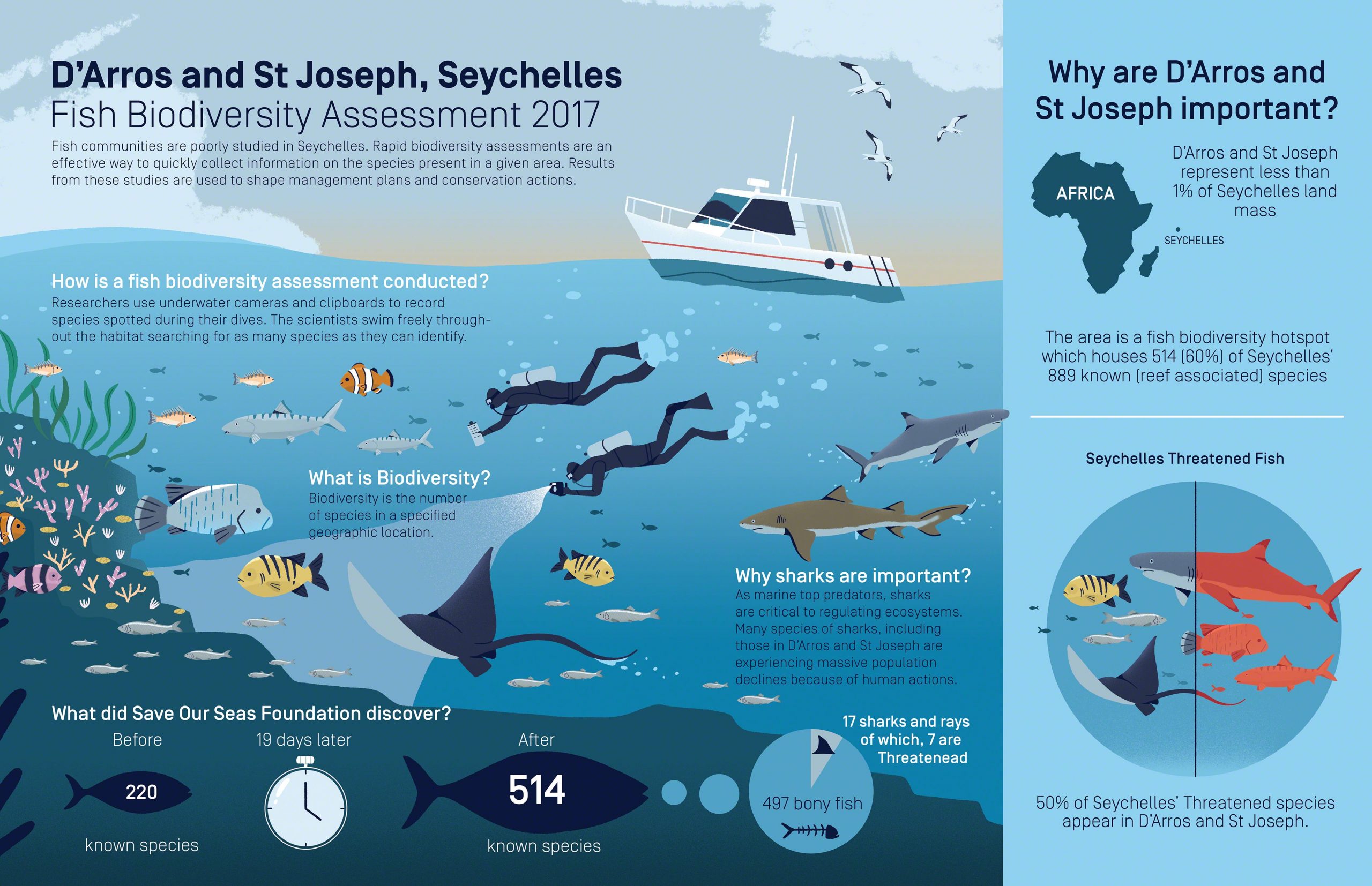 D'Arros and St Joseph, Seychelles
Fish Biodiversity Assessment 2017

Fish communities are poorly studied in Seychelles. Rapid biodiversity assessments are an effective way to quickly collect information on the species present in a given area. Results from these studies are used to shape management plans and conservation actions.

How is a fish biodiversity assessment conducted?
Researchers use underwater cameras and clipboards to record species spotted during their dives. The scientists swim freely throughout the habitat searching for as many species as they can identify.

What is Biodiversity?
Biodiversity is the number of species in a specified geographic location.

Why sharks are important?
As marine top predators, sharks are critical to regulating ecosystems. Many species of sharks, including those in D'Arros and St Joseph are experiencing massive population declines because of human actions.

What did Save Our Seas Foundation discover?

Before
220
known species

19 days later

After
514
known species

17 sharks and rays of which, 7 are Threatenead

497 bony fish

Why are D'Arros and St Joseph important?

AFRICA

SEYCHELLES

D'Arros and St Joseph represent less than 1% of Seychelles land mass

The area is a fish biodiversity hotspot which houses 514 (60%) of Seychelles' 889 known (reef associated) species

Seychelles Threatened Fish

50% of Seychelles' Threatened species appear in D'Arros and St Joseph.